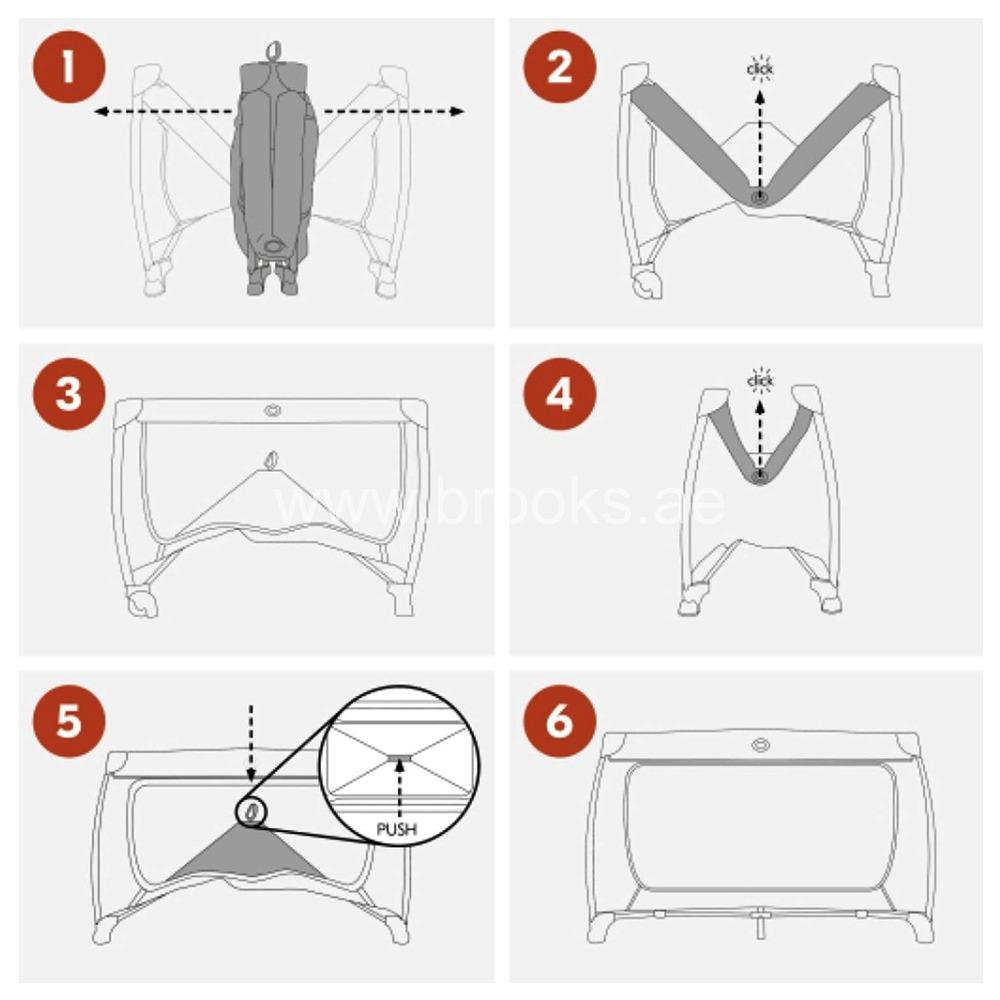 1

2
click

3

www.brooks.ae

4
click

5
PUSH

6